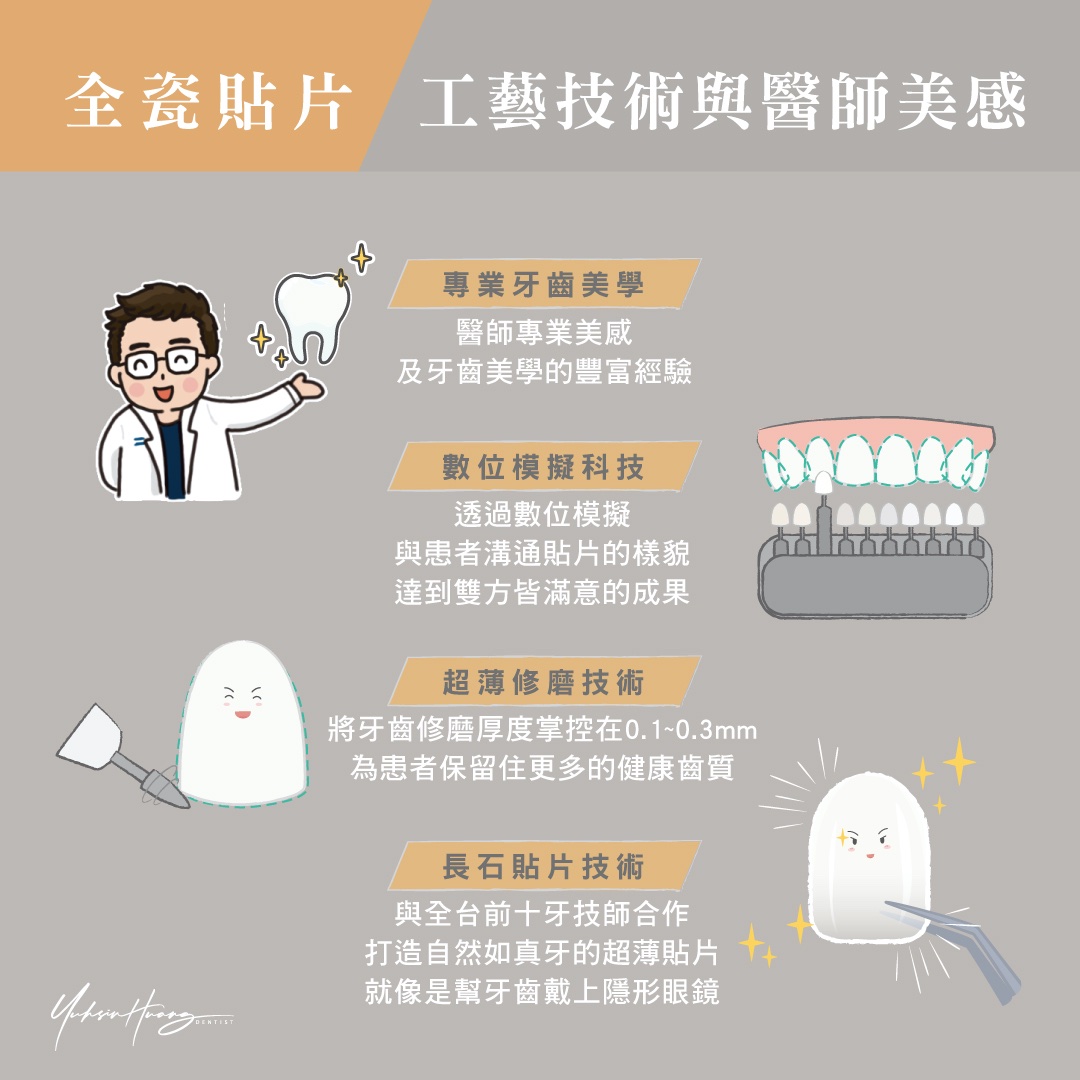 全瓷貼片 工藝技術與醫師美感

專業牙齒美學

醫師專業美感
及牙齒美學的豐富經驗

數位模擬科技

透過數位模擬
與患者溝通貼片的樣貌
達到雙方皆滿意的成果

超薄修磨技術

將牙齒修磨厚度掌控在0.1~0.3mm
為患者保留住更多的健康齒質

長石貼片技術

與全台前十牙技師合作
打造自然如真牙的超薄貼片
就像是幫牙齒戴上隱形眼鏡

Yuhsin Huang DENTIST