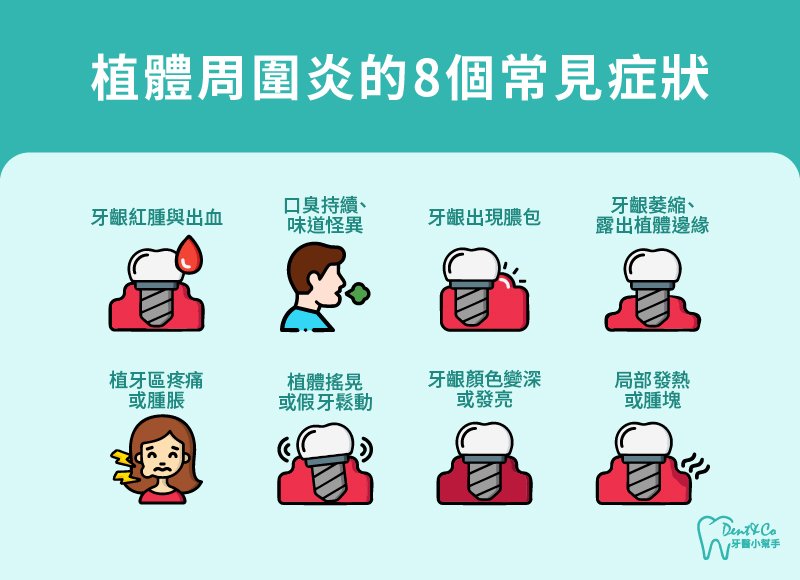 植體周圍炎的8個常見症狀

牙齦紅腫與出血

口臭持續、味道怪異

牙齦出現膿包

牙齦萎縮、露出植體邊緣

植牙區疼痛或腫脹

植體搖晃或假牙鬆動

牙齦顏色變深或發亮

局部發熱或腫塊

Dent&Co
牙醫小幫手