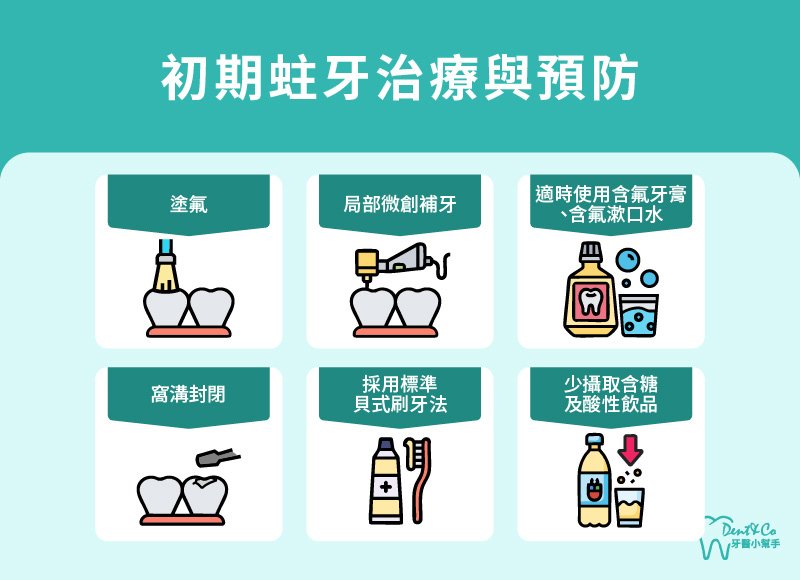 初期蛀牙治療與預防

塗氟

局部微創補牙

適時使用含氟牙膏、含氟漱口水

窩溝封閉

採用標準貝式刷牙法

少攝取含糖及酸性飲品

Dent&Co
牙醫小幫手